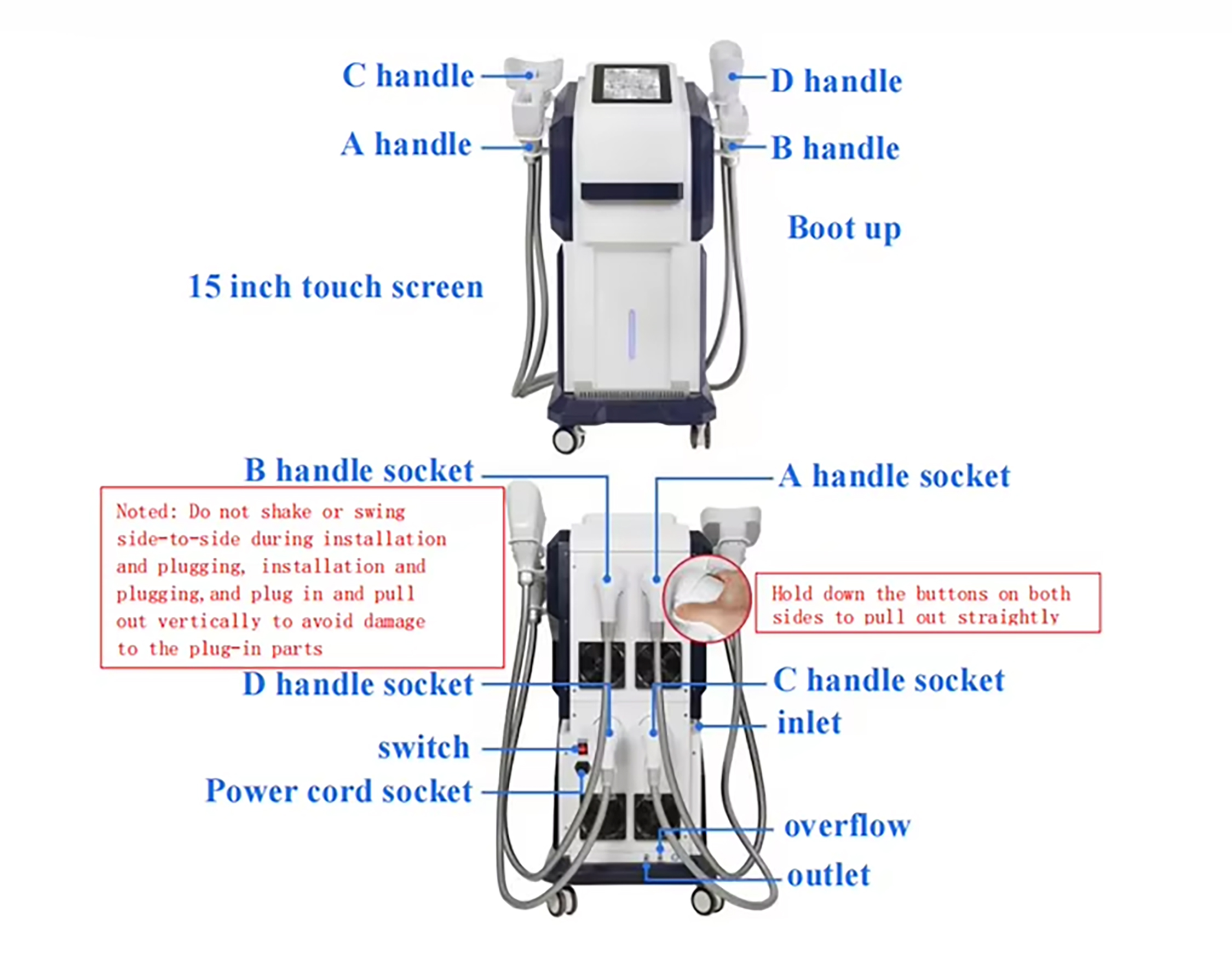 C handle

D handle

A handle

B handle

Boot up

15 inch touch screen

B handle socket

A handle socket

Noted: Do not shake or swing side-to-side during installation and plugging, installation and plugging, and plug in and pull out vertically to avoid damage to the plug-in parts

Hold down the buttons on both sides to pull out straightly

D handle socket

C handle socket

inlet

switch

Power cord socket

overflow

outlet